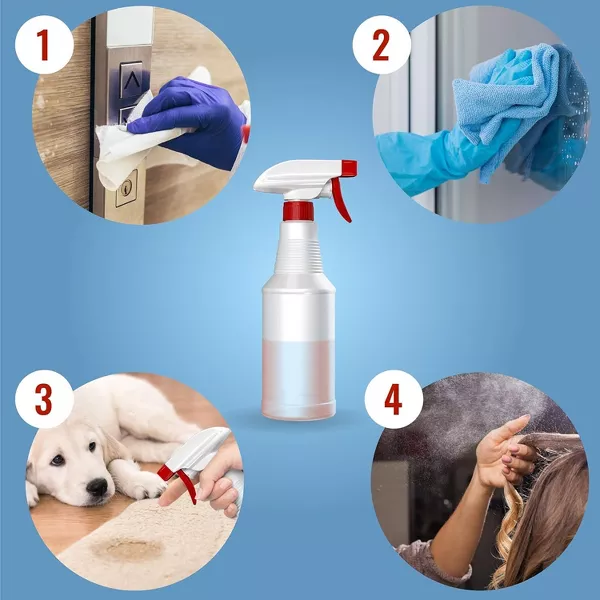 1

2

3

4