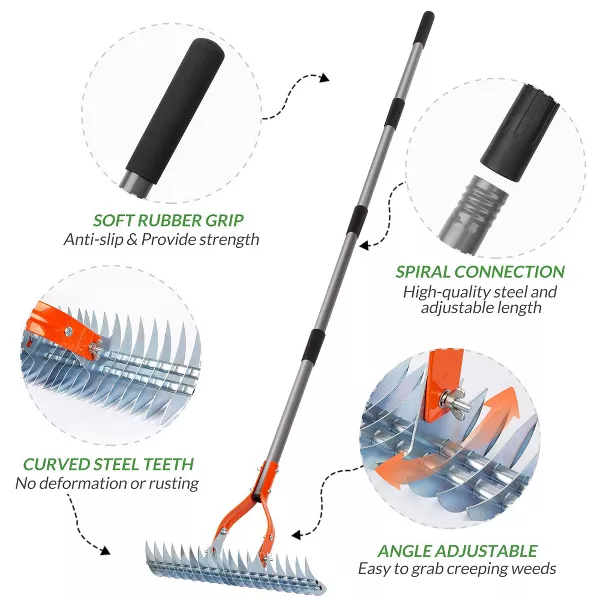 SOFT RUBBER GRIP
Anti-slip & Provide strength

SPIRAL CONNECTION
High-quality steel and adjustable length

CURVED STEEL TEETH
No deformation or rusting

ANGLE ADJUSTABLE
Easy to grab creeping weeds